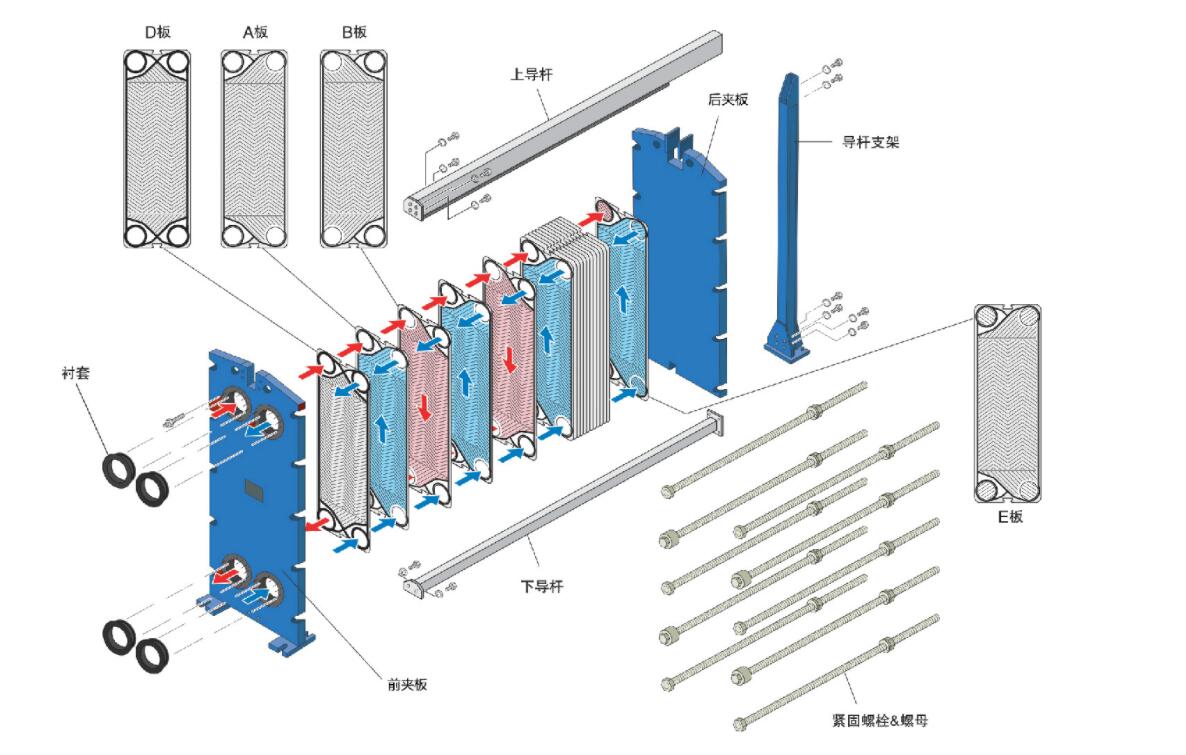 D板

A板

B板

上导杆

后夹板

导杆支架

衬套

E板

下导杆

前夹板

紧固螺栓&螺母